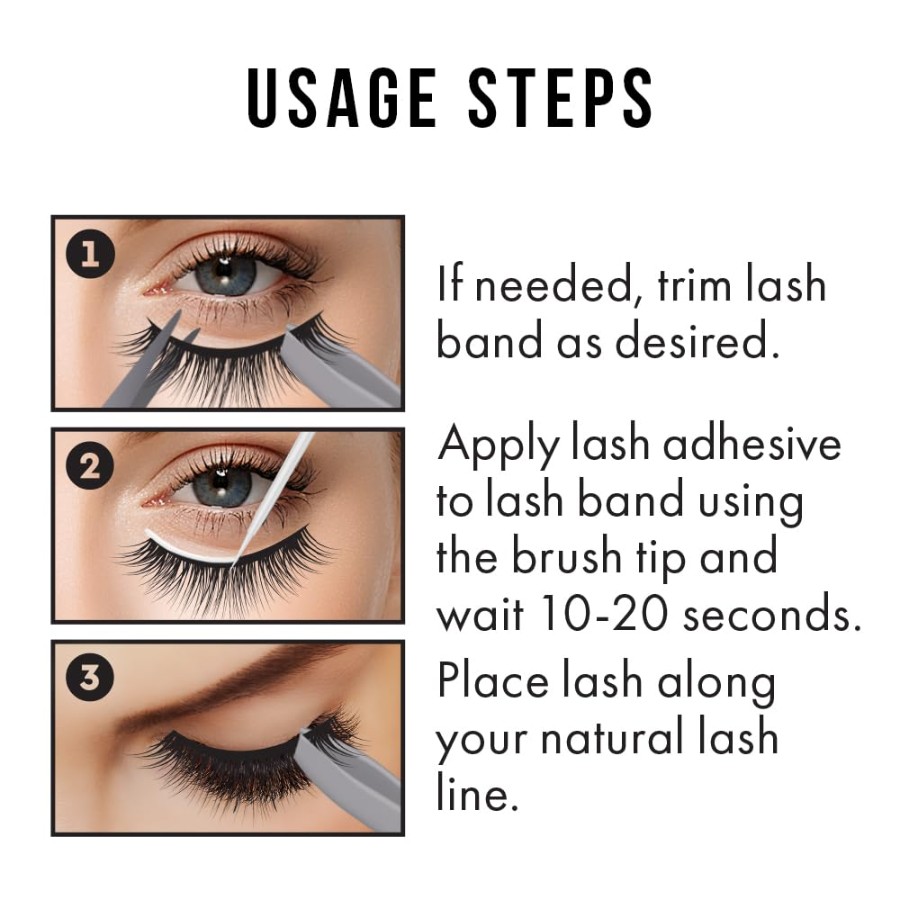 USAGE STEPS

1

If needed, trim lash band as desired.

2

Apply lash adhesive to lash band using the brush tip and wait 10-20 seconds.

3

Place lash along your natural lash line.