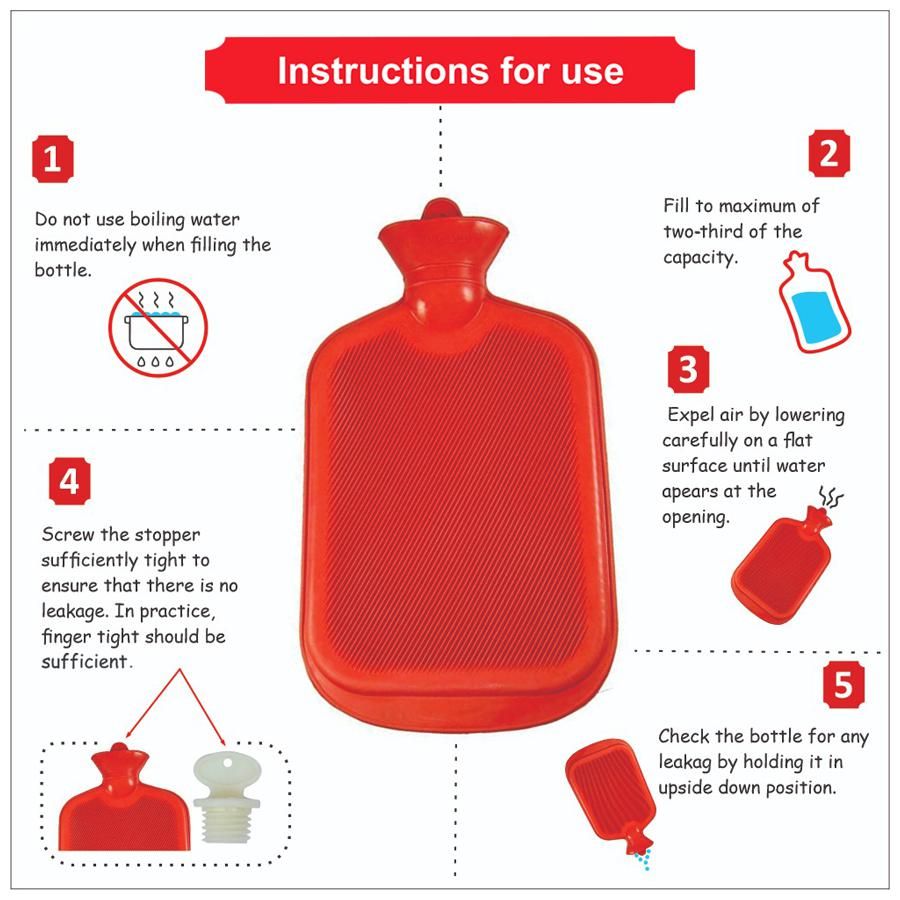 Instructions for use

1

Do not use boiling water immediately when filling the bottle.

2

Fill to maximum of two-third of the capacity.

3

Expel air by lowering carefully on a flat surface until water apears at the opening.

4

Screw the stopper sufficiently tight to ensure that there is no leakage. In practice, finger tight should be sufficient.

5

Check the bottle for any leakag by holding it in upside down position.